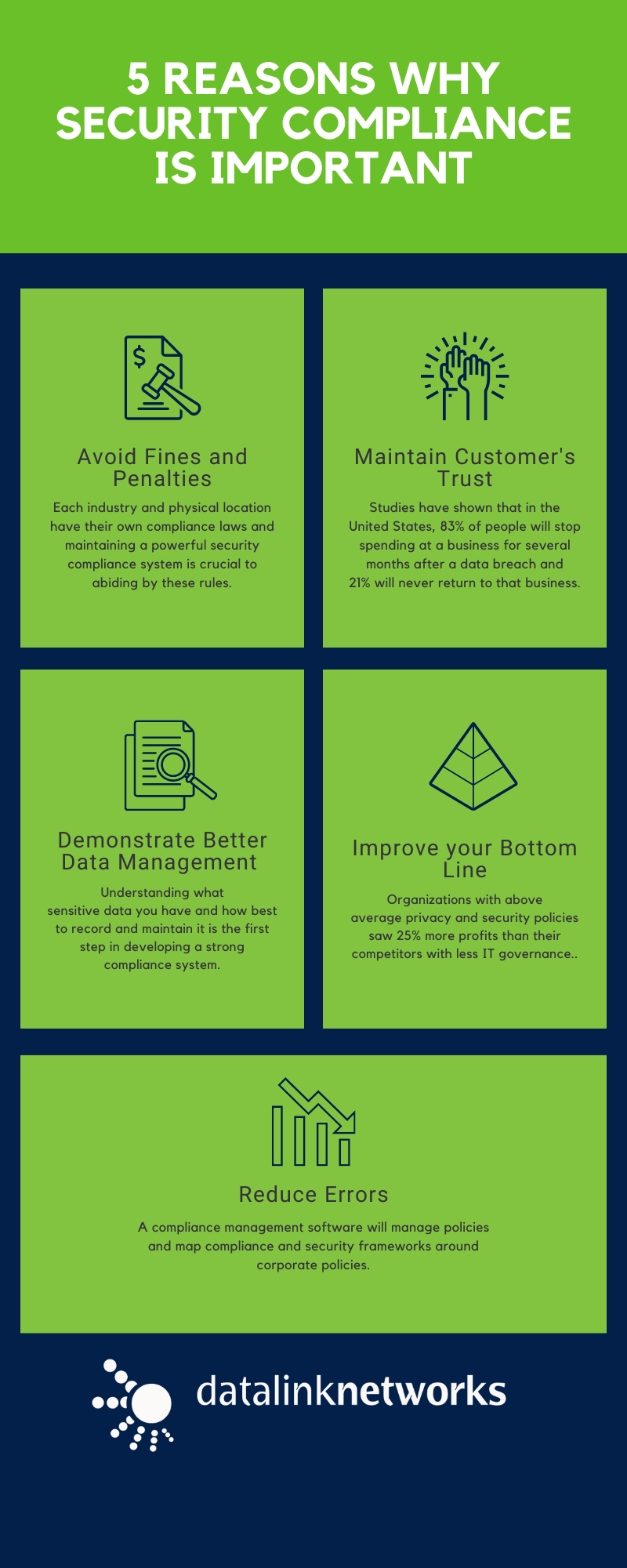 5 REASONS WHY SECURITY COMPLIANCE IS IMPORTANT

$

Avoid Fines and Penalties

Each industry and physical location have their own compliance laws and maintaining a powerful security compliance system is crucial to abiding by these rules.

Maintain Customer's Trust

Studies have shown that in the United States, 83% of people will stop spending at a business for several months after a data breach and 21% will never return to that business.

Demonstrate Better Data Management

Understanding what sensitive data you have and how best to record and maintain it is the first step in developing a strong compliance system.

Improve your Bottom Line

Organizations with above average privacy and security policies saw 25% more profits than their competitors with less IT governance..

Reduce Errors

A compliance management software will manage policies and map compliance and security frameworks around corporate policies.

datalinknetworks