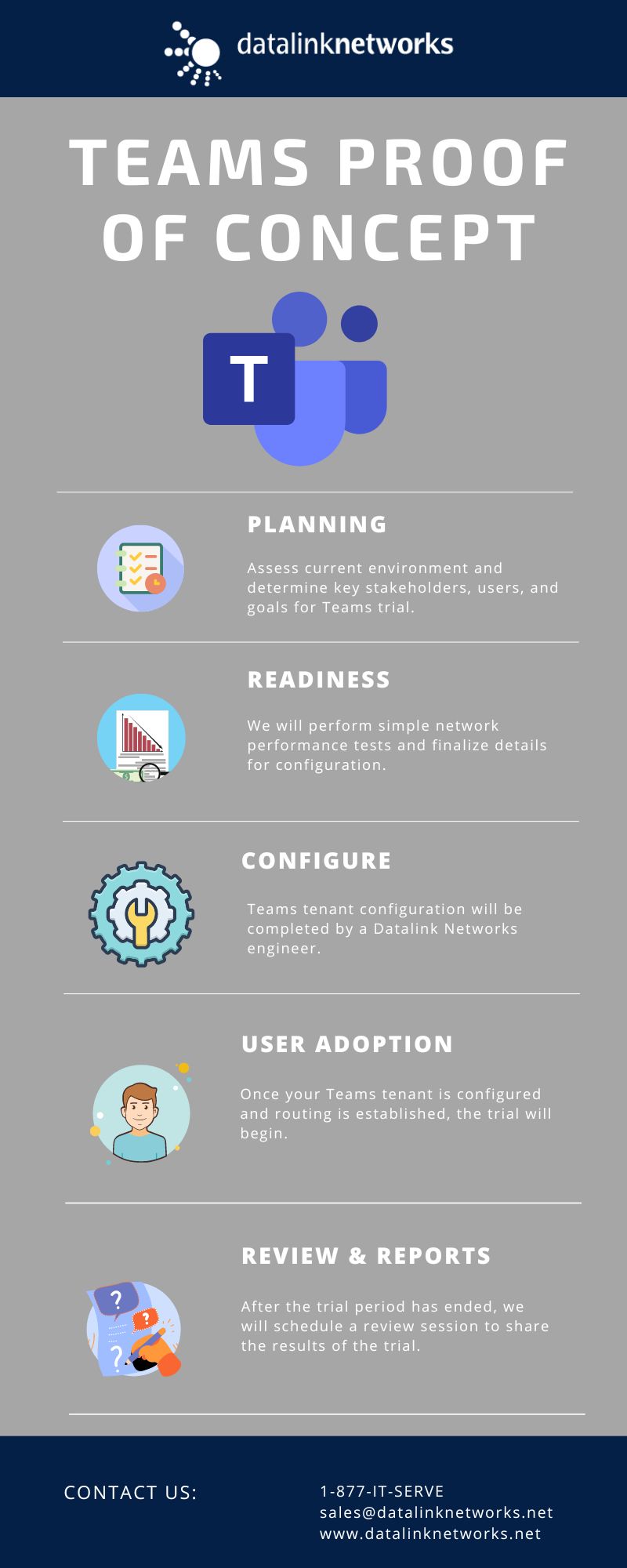 datalinknetworks

TEAMS PROOF OF CONCEPT

T

PLANNING

Assess current environment and determine key stakeholders, users, and goals for Teams trial.

READINESS

We will perform simple network performance tests and finalize details for configuration.

CONFIGURE

Teams tenant configuration will be completed by a Datalink Networks engineer.

USER ADOPTION

Once your Teams tenant is configured and routing is established, the trial will begin.

REVIEW & REPORTS

After the trial period has ended, we will schedule a review session to share the results of the trial.

CONTACT US:

1-877-IT-SERVE
sales@datalinknetworks.net
www.datalinknetworks.net